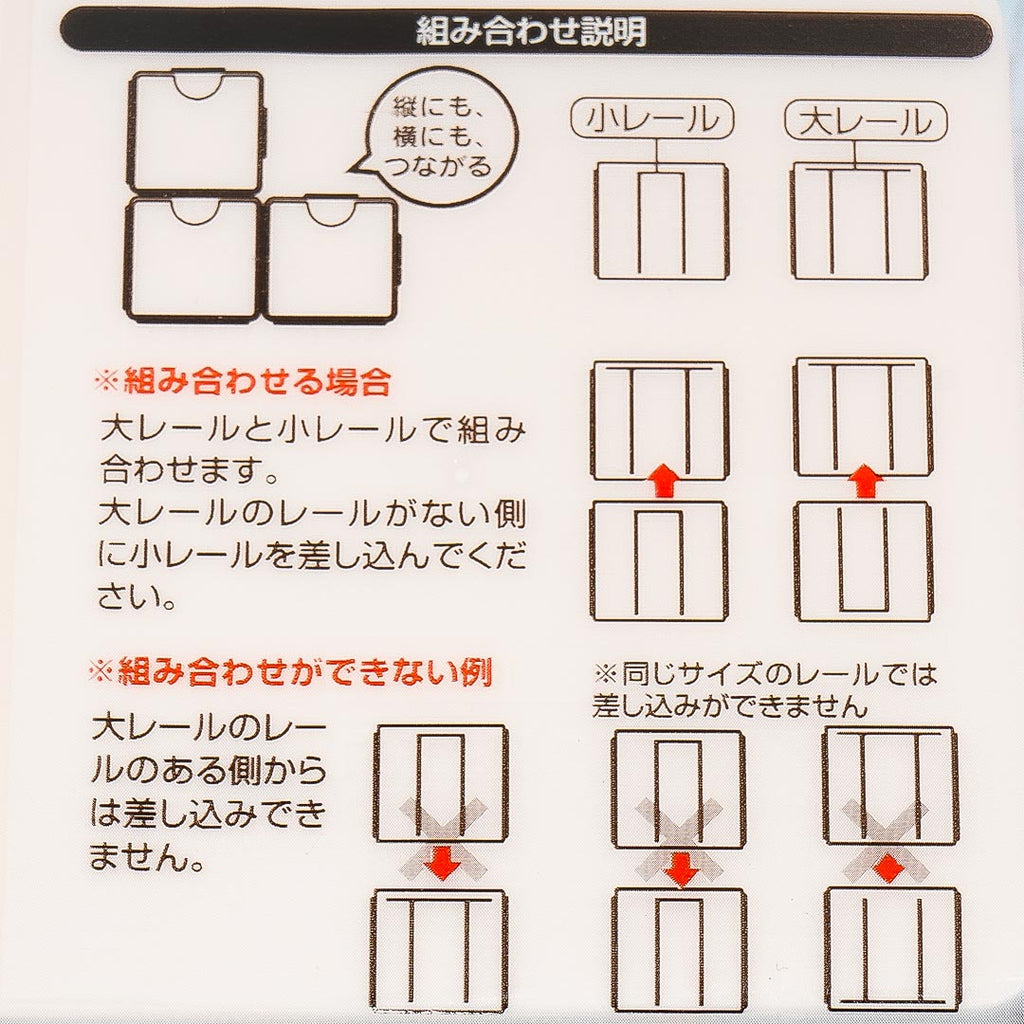 組み合わせ説明

縦にも、横にも、つながる

小レール

大レール

※組み合わせる場合
大レールと小レールで組み合わせます。
大レールのレールがない側に小レールを差し込んでください。

※組み合わせができない例
大レールのレールのある側からは差し込みできません。

※同じサイズのレールでは差し込みができません